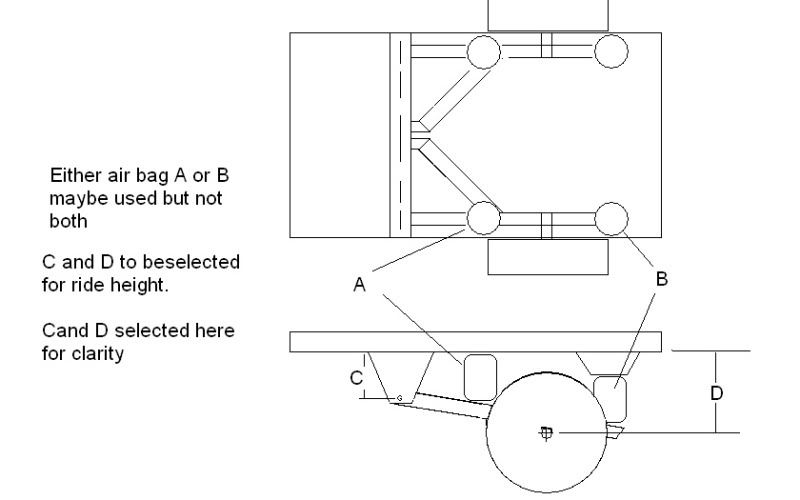 Either air bag A or B maybe used but not both

C and D to beselected for ride height.

Cand D selected here for clarity

A

B

C

D