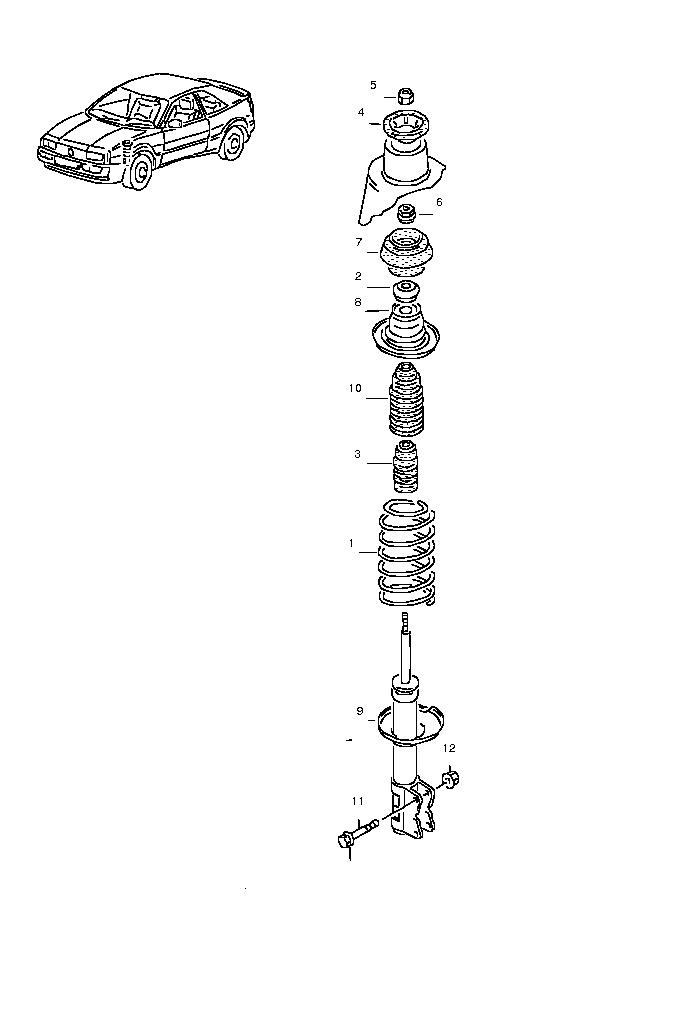 5
4
6
7
2
8
10
3
1
9
12
11